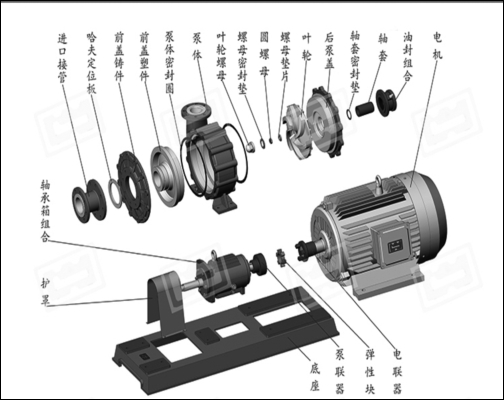 进口接管
哈夫定位板
前盖铸件
前盖塑件
泵体密封圈
泵体
叶轮螺母
螺母密封垫
圆螺母
螺母垫片
叶轮
后泵盖
轴套密封垫
轴套
油封组合
电机

轴承箱组合
护罩

底座
泵联器
弹性块
电联器