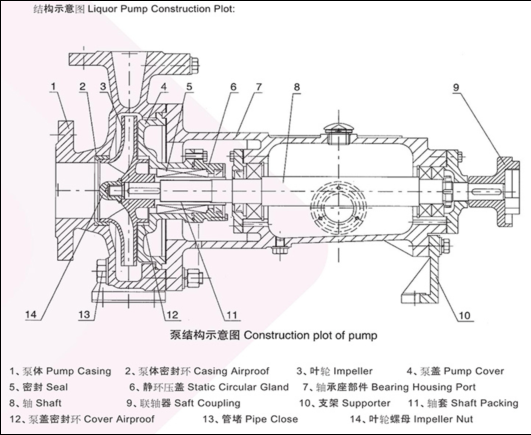 结构示意图 Liquor Pump Construction Plot:

1 2 3 4 5 6 7 8 9

14 13 12 11 10

泵结构示意图 Construction plot of pump

1、泵体 Pump Casing 2、泵体密封环 Casing Airproof 3、叶轮 Impeller 4、泵盖 Pump Cover
5、密封 Seal 6、静环压盖 Static Circular Gland 7、轴承座部件 Bearing Housing Port
8、轴 Shaft 9、联轴器 Saft Coupling 10、支架 Supporter 11、轴套 Shaft Packing
12、泵盖密封环 Cover Airproof 13、管堵 Pipe Close 14、叶轮螺母 Impeller Nut