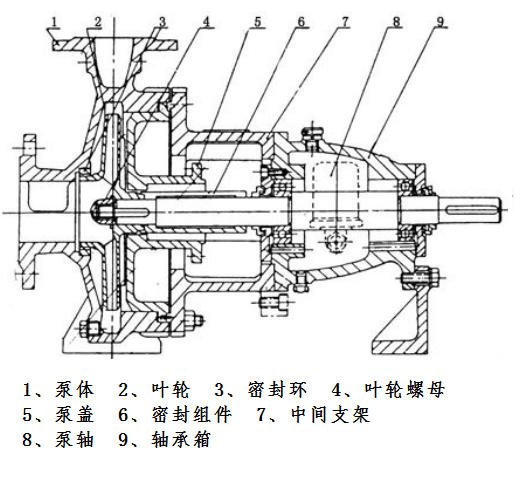 1 2 3 4 5 6 7 8 9

1、泵体　2、叶轮　3、密封环　4、叶轮螺母
5、泵盖　6、密封组件　7、中间支架
8、泵轴　9、轴承箱